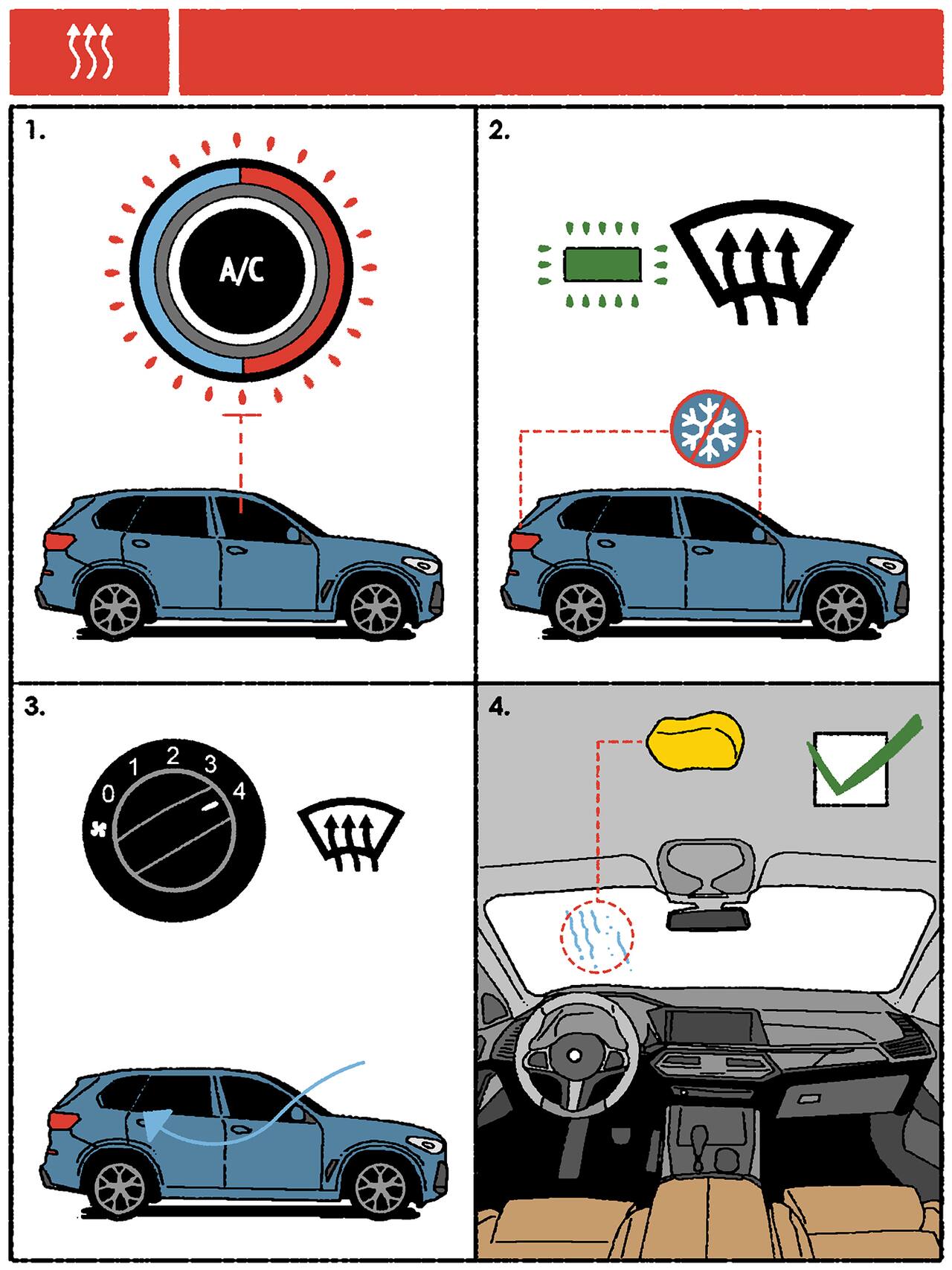 1.

A/C

2.

3.

0 1 2 3 4

4.